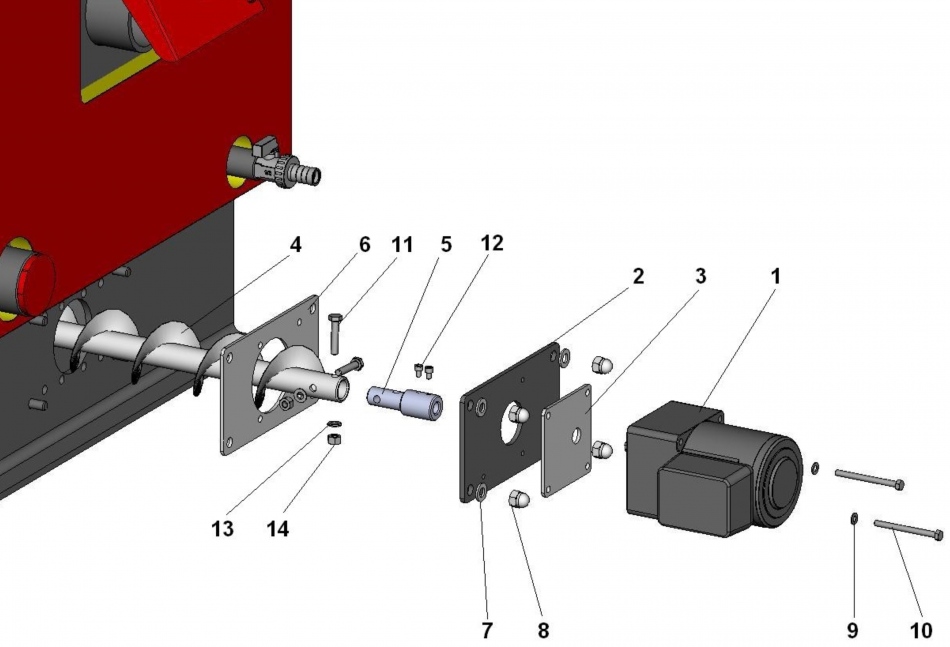 4 6 11 5 12 2 3 1

13 14 7 8 9 10